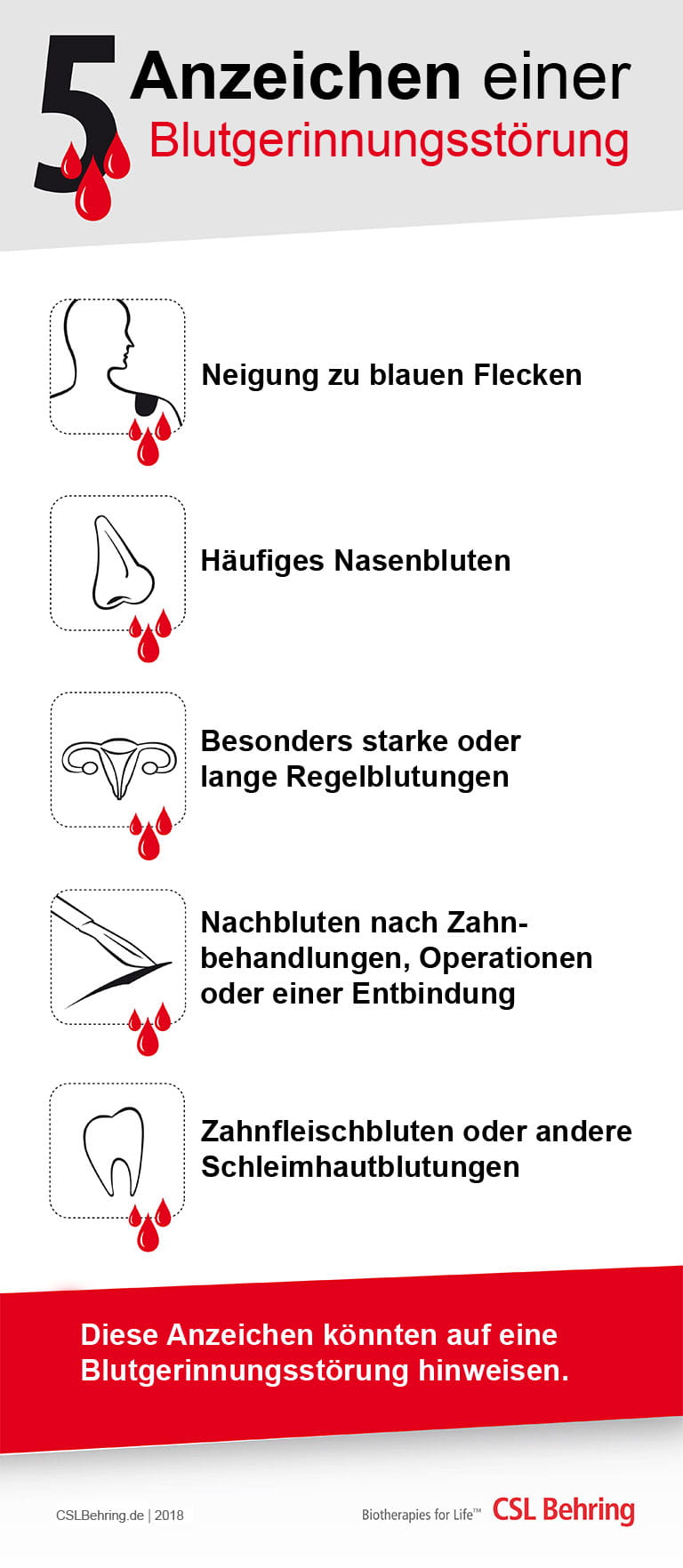 5 Anzeichen einer Blutgerinnungsstörung

Neigung zu blauen Flecken

Häufiges Nasenbluten

Besonders starke oder lange Regelblutungen

Nachbluten nach Zahnbehandlungen, Operationen oder einer Entbindung

Zahnfleischbluten oder andere Schleimhautblutungen

Diese Anzeichen könnten auf eine Blutgerinnungsstörung hinweisen.

CSLBehring.de | 2018

Biotherapies for Life™ CSL Behring